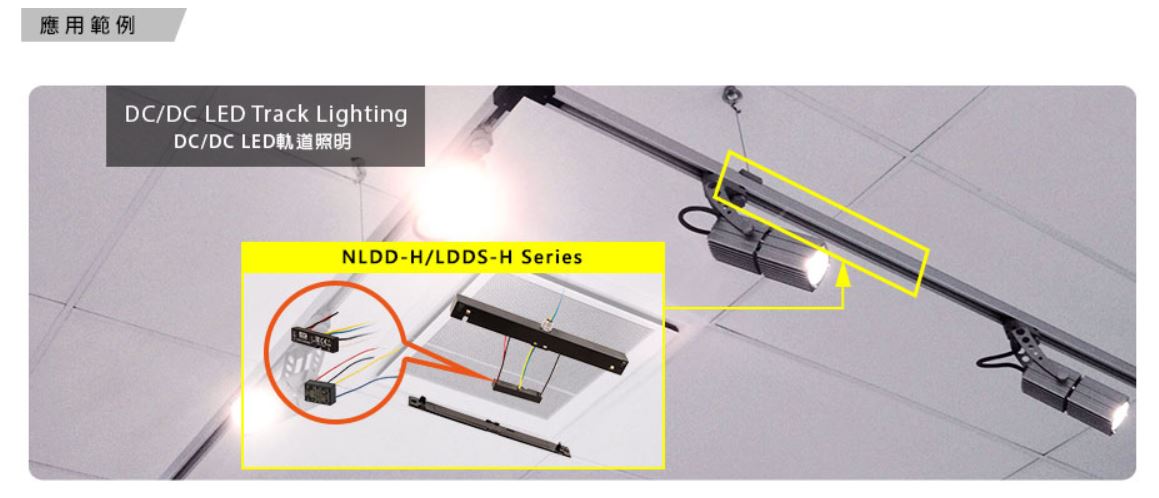 應用範例

DC/DC LED Track Lighting
DC/DC LED軌道照明

NLDD-H/LDDS-H Series